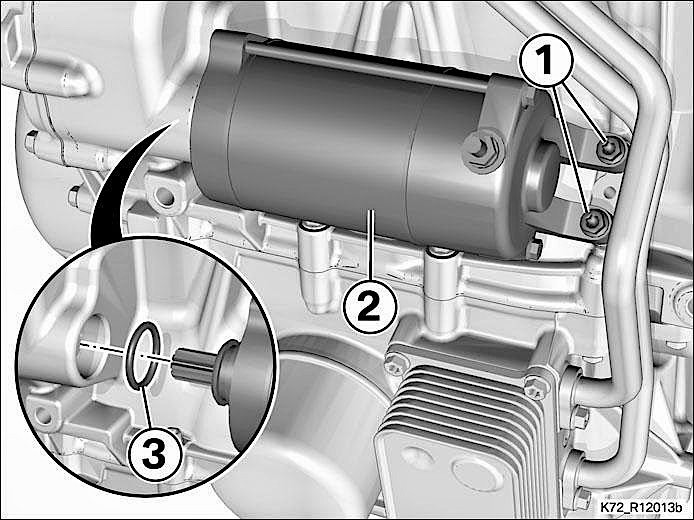 1
2
3
K72_R12013b