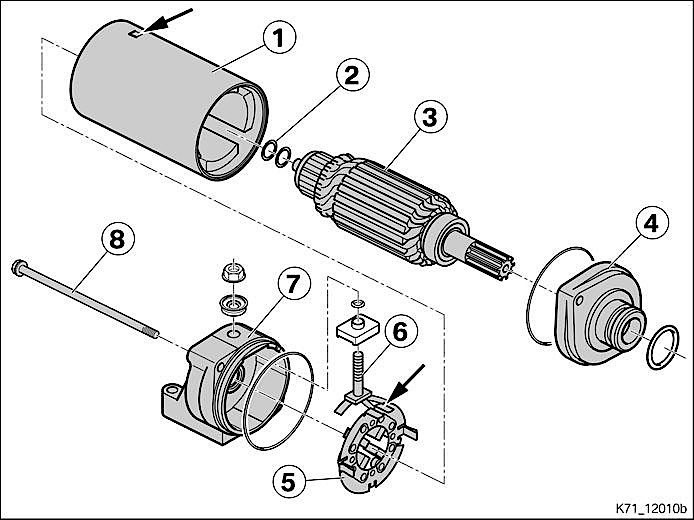 1
2
3
4
8
7
6
5
K71_12010b